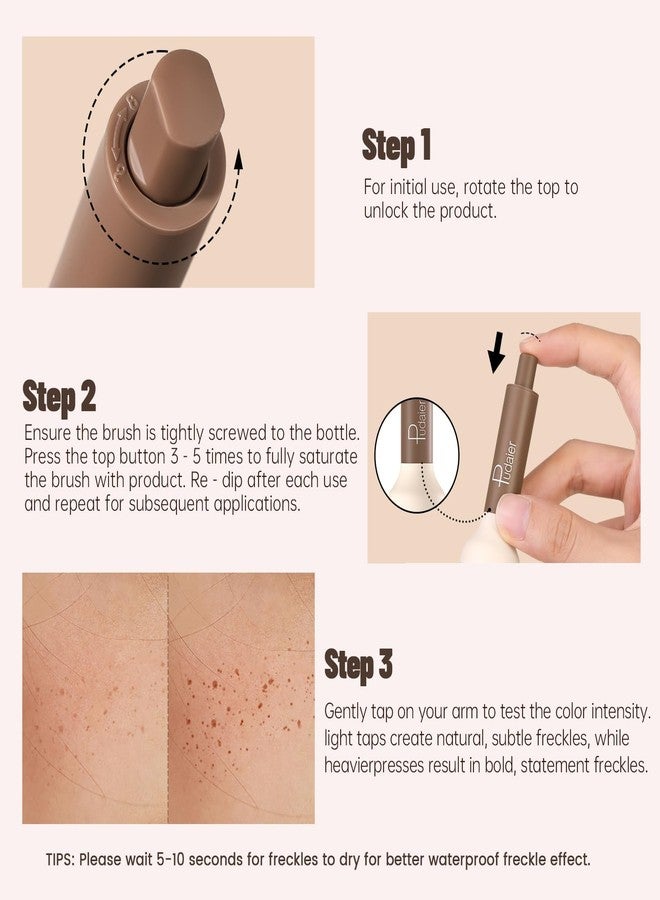 Step 1

For initial use, rotate the top to unlock the product.

Step 2

Ensure the brush is tightly screwed to the bottle. Press the top button 3 - 5 times to fully saturate the brush with product. Re - dip after each use and repeat for subsequent applications.

Pudaier

Pudaier

Step 3

Gently tap on your arm to test the color intensity. light taps create natural, subtle freckles, while heavierpresses result in bold, statement freckles.

TIPS: Please wait 5-10 seconds for freckles to dry for better waterproof freckle effect.